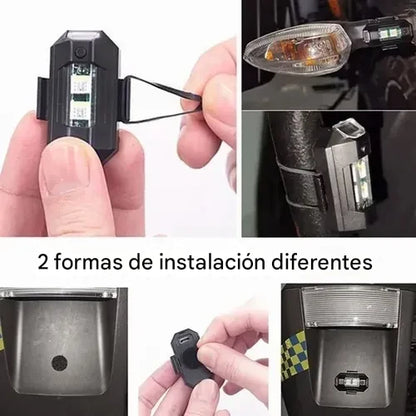 2 formas de instalación diferentes