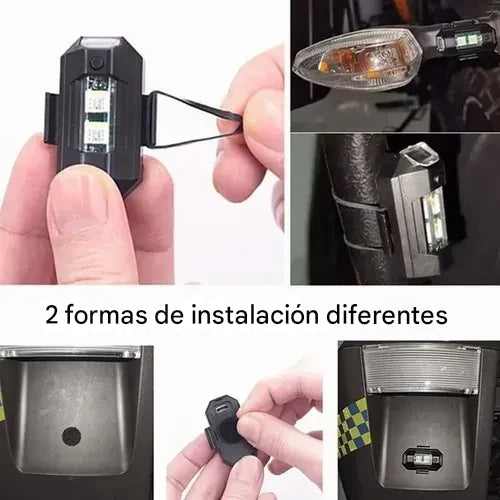 2 formas de instalación diferentes